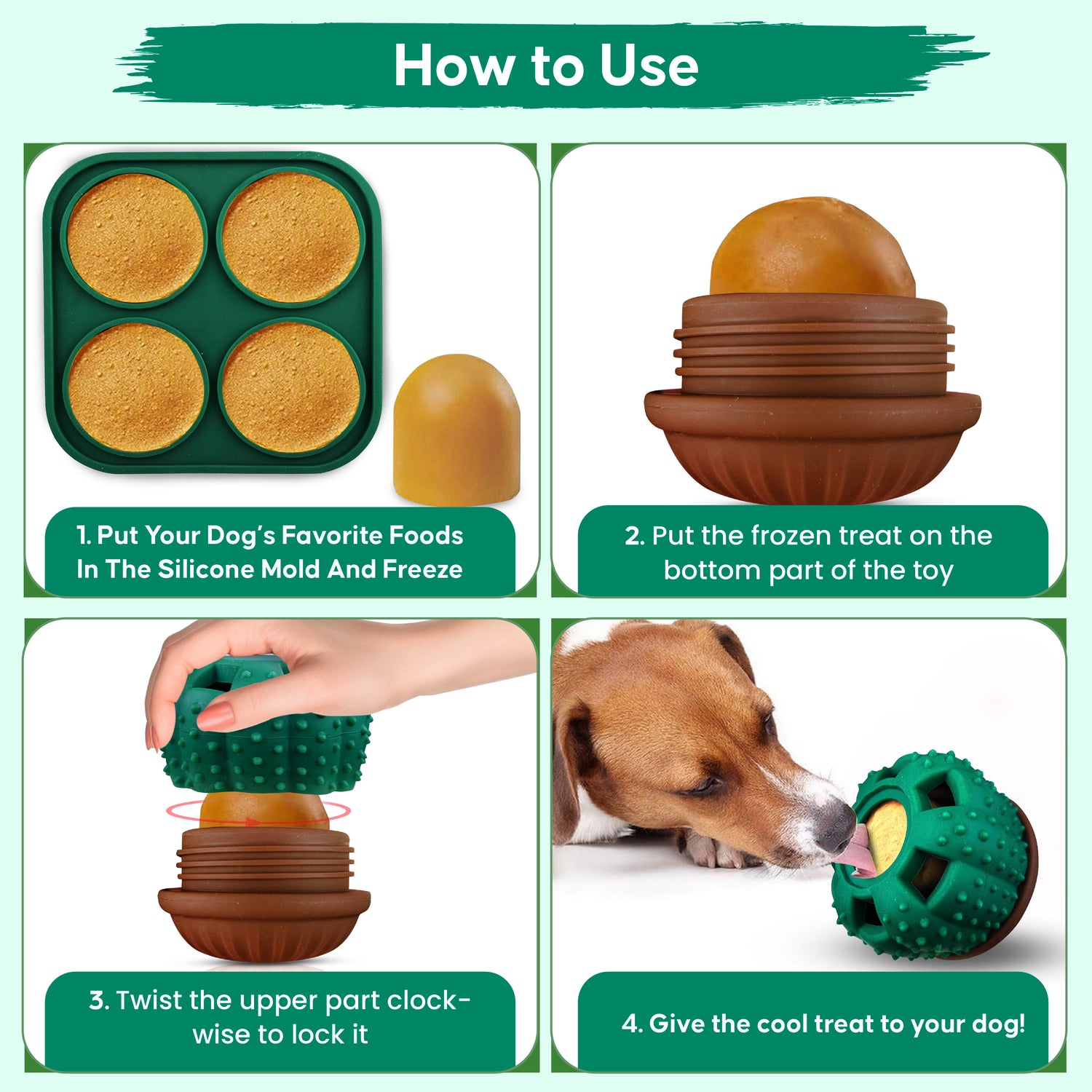 How to Use

1. Put Your Dog's Favorite Foods In The Silicone Mold And Freeze

2. Put the frozen treat on the bottom part of the toy

3. Twist the upper part clockwise to lock it

4. Give the cool treat to your dog!